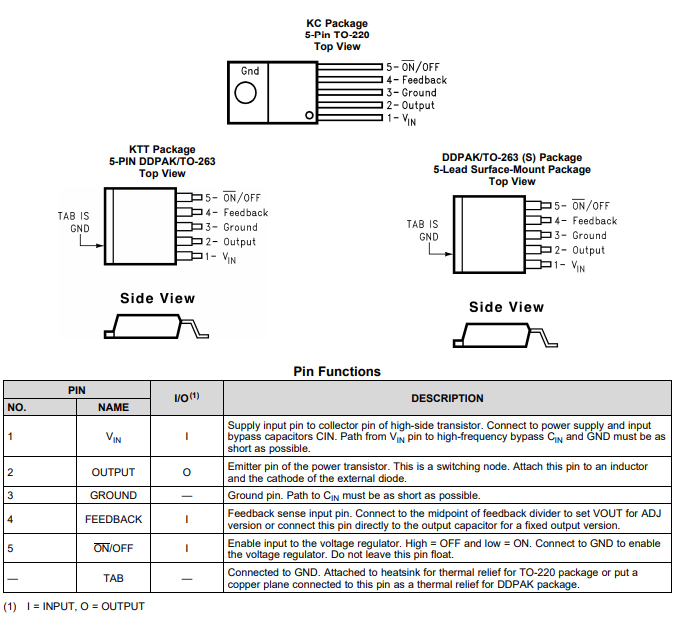 KC Package
5-Pin TO-220
Top View

Gnd

5- $\overline{ON}$/OFF
4- Feedback
3- Ground
2- Output
1- $V_{IN}$

KTT Package
5-PIN DDPAK/TO-263
Top View

TAB IS GND

5- $\overline{ON}$/OFF
4- Feedback
3- Ground
2- Output
1- $V_{IN}$

Side View

DDPAK/TO-263 (S) Package
5-Lead Surface-Mount Package
Top View

TAB IS GND

5- $\overline{ON}$/OFF
4- Feedback
3- Ground
2- Output
1- $V_{IN}$

Side View

Pin Functions

| PIN NO. | PIN NAME | I/O$^{(1)}$ | DESCRIPTION |
|---|---|---|---|
| 1 | $V_{IN}$ | I | Supply input pin to collector pin of high-side transistor. Connect to power supply and input bypass capacitors CIN. Path from $V_{IN}$ pin to high-frequency bypass $C_{IN}$ and GND must be as short as possible. |
| 2 | OUTPUT | O | Emitter pin of the power transistor. This is a switching node. Attach this pin to an inductor and the cathode of the external diode. |
| 3 | GROUND | — | Ground pin. Path to $C_{IN}$ must be as short as possible. |
| 4 | FEEDBACK | I | Feedback sense input pin. Connect to the midpoint of feedback divider to set VOUT for ADJ version or connect this pin directly to the output capacitor for a fixed output version. |
| 5 | $\overline{ON}$/OFF | I | Enable input to the voltage regulator. High = OFF and low = ON. Connect to GND to enable the voltage regulator. Do not leave this pin float. |
| — | TAB | — | Connected to GND. Attached to heatsink for thermal relief for TO-220 package or put a copper plane connected to this pin as a thermal relief for DDPAK package. |

(1) I = INPUT, O = OUTPUT