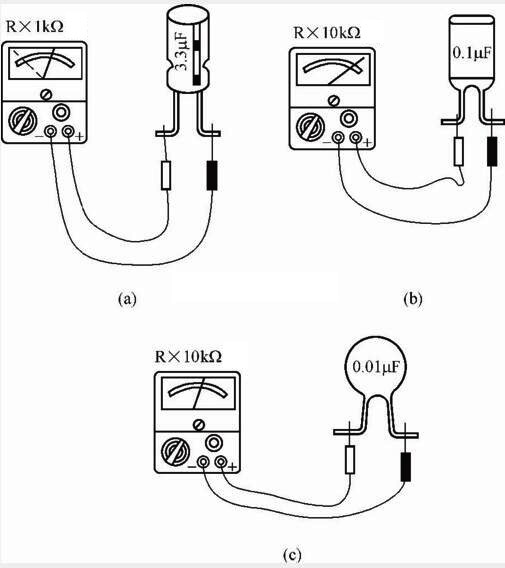 R×1kΩ

3.3μF

−
+

(a)

R×10kΩ

0.1μF

−
+

(b)

R×10kΩ

0.01μF

−
+

(c)