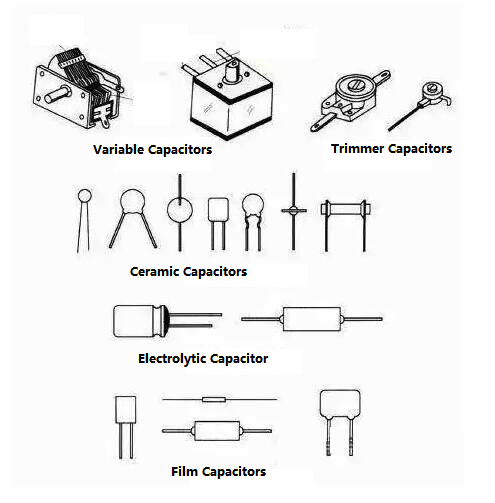 Variable Capacitors

Trimmer Capacitors

Ceramic Capacitors

Electrolytic Capacitor

Film Capacitors