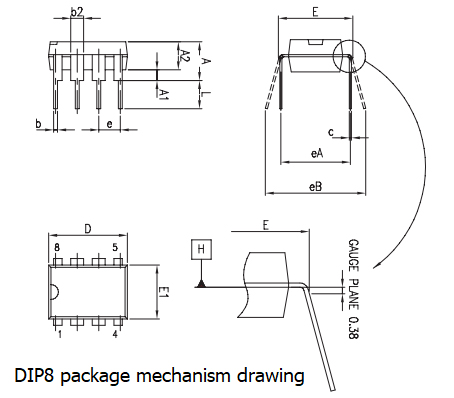 b2

A2

A

A1

L

b

e

E

c

eA

eB

D

8

5

E1

1

4

E

H

GAUGE PLANE 0.38

DIP8 package mechanism drawing