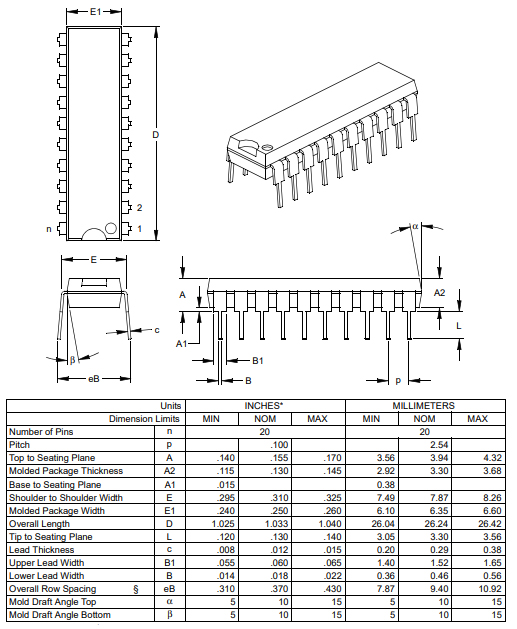 E1

D

2

n

1

E

c

β

eB

α

A

A2

L

A1

B1

B

p

| Units | | INCHES* | | | MILLIMETERS | | |
|---|---|---|---|---|---|---|---|
| Dimension Limits | | MIN | NOM | MAX | MIN | NOM | MAX |
| Number of Pins | n | | 20 | | | 20 | |
| Pitch | p | | .100 | | | 2.54 | |
| Top to Seating Plane | A | .140 | .155 | .170 | 3.56 | 3.94 | 4.32 |
| Molded Package Thickness | A2 | .115 | .130 | .145 | 2.92 | 3.30 | 3.68 |
| Base to Seating Plane | A1 | .015 | | | 0.38 | | |
| Shoulder to Shoulder Width | E | .295 | .310 | .325 | 7.49 | 7.87 | 8.26 |
| Molded Package Width | E1 | .240 | .250 | .260 | 6.10 | 6.35 | 6.60 |
| Overall Length | D | 1.025 | 1.033 | 1.040 | 26.04 | 26.24 | 26.42 |
| Tip to Seating Plane | L | .120 | .130 | .140 | 3.05 | 3.30 | 3.56 |
| Lead Thickness | c | .008 | .012 | .015 | 0.20 | 0.29 | 0.38 |
| Upper Lead Width | B1 | .055 | .060 | .065 | 1.40 | 1.52 | 1.65 |
| Lower Lead Width | B | .014 | .018 | .022 | 0.36 | 0.46 | 0.56 |
| Overall Row Spacing § | eB | .310 | .370 | .430 | 7.87 | 9.40 | 10.92 |
| Mold Draft Angle Top | α | 5 | 10 | 15 | 5 | 10 | 15 |
| Mold Draft Angle Bottom | β | 5 | 10 | 15 | 5 | 10 | 15 |