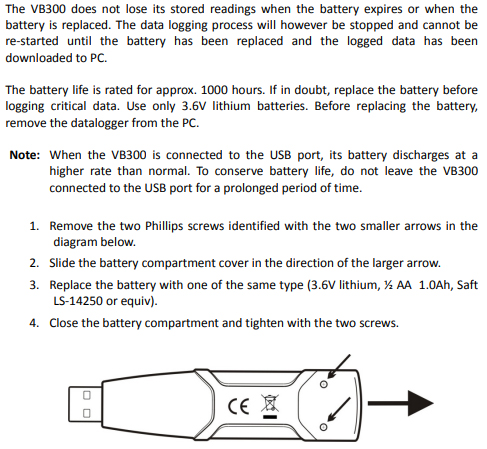 The VB300 does not lose its stored readings when the battery expires or when the battery is replaced. The data logging process will however be stopped and cannot be re-started until the battery has been replaced and the logged data has been downloaded to PC.

The battery life is rated for approx. 1000 hours. If in doubt, replace the battery before logging critical data. Use only 3.6V lithium batteries. Before replacing the battery, remove the datalogger from the PC.

Note: When the VB300 is connected to the USB port, its battery discharges at a higher rate than normal. To conserve battery life, do not leave the VB300 connected to the USB port for a prolonged period of time.

1. Remove the two Phillips screws identified with the two smaller arrows in the diagram below.
2. Slide the battery compartment cover in the direction of the larger arrow.
3. Replace the battery with one of the same type (3.6V lithium, ½ AA 1.0Ah, Saft LS-14250 or equiv).
4. Close the battery compartment and tighten with the two screws.

CE