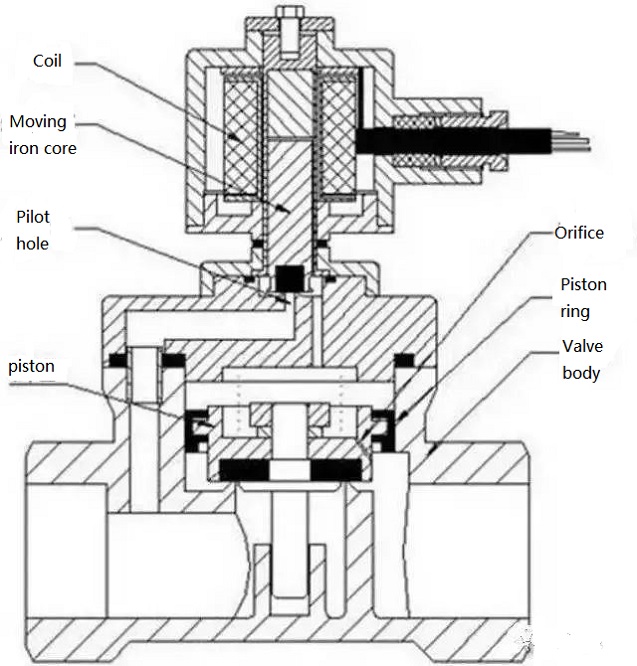 Coil

Moving iron core

Pilot hole

piston

Orifice

Piston ring

Valve body