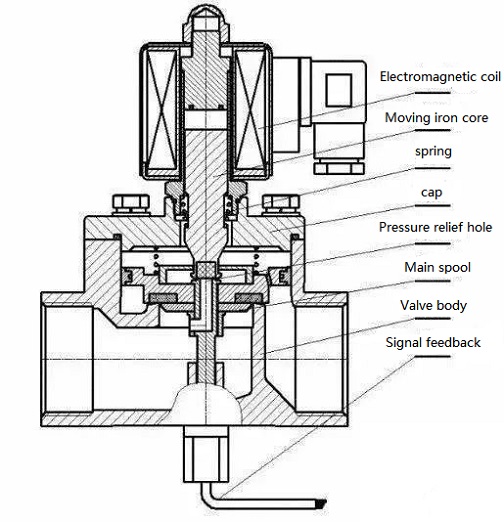 Electromagnetic coil
Moving iron core
spring
cap
Pressure relief hole
Main spool
Valve body
Signal feedback