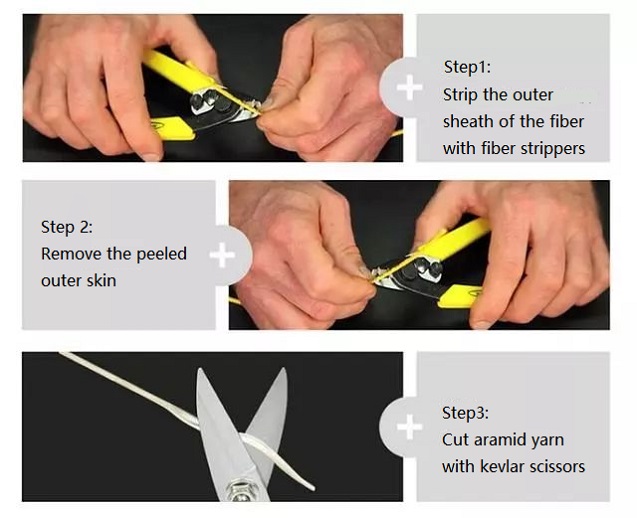 Step1:
Strip the outer sheath of the fiber with fiber strippers

Step 2:
Remove the peeled outer skin

Step3:
Cut aramid yarn with kevlar scissors