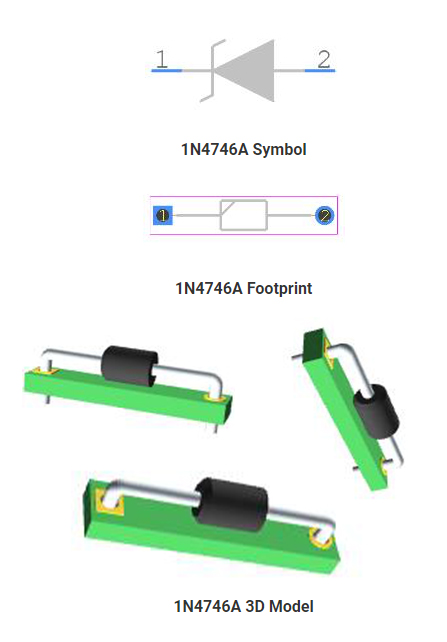 1

2

1N4746A Symbol

1

2

1N4746A Footprint

1N4746A 3D Model