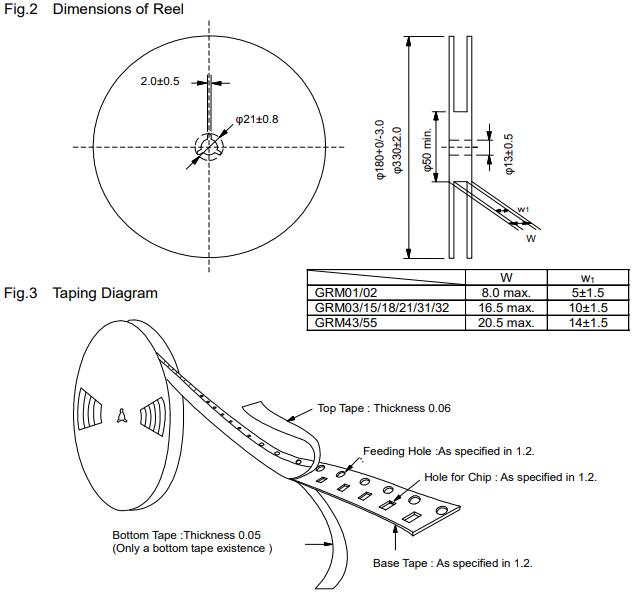 Fig.2 Dimensions of Reel

2.0±0.5

φ21±0.8

φ180+0/-3.0
φ330±2.0

φ50 min.

φ13±0.5

w1

W

|  | W | w1 |
|---|---|---|
| GRM01/02 | 8.0 max. | 5±1.5 |
| GRM03/15/18/21/31/32 | 16.5 max. | 10±1.5 |
| GRM43/55 | 20.5 max. | 14±1.5 |

Fig.3 Taping Diagram

Top Tape : Thickness 0.06

Feeding Hole :As specified in 1.2.

Hole for Chip : As specified in 1.2.

Bottom Tape :Thickness 0.05
(Only a bottom tape existence )

Base Tape : As specified in 1.2.