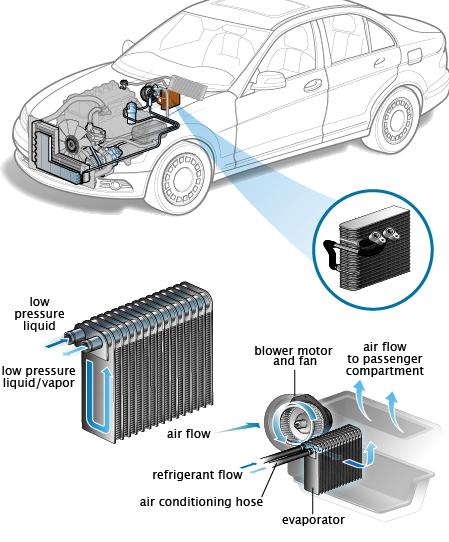 low pressure liquid

low pressure liquid/vapor

blower motor and fan

air flow to passenger compartment

air flow

refrigerant flow

air conditioning hose

evaporator